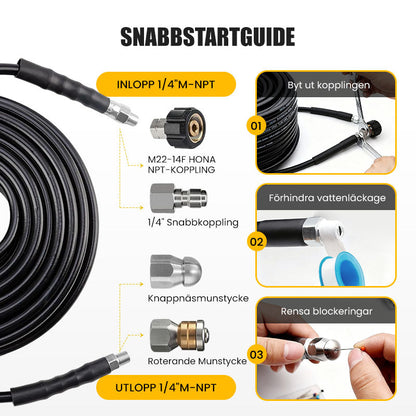 SNABBSTARTGUIDE

INLOPP 1/4"M-NPT

M22-14F HONA NPT-KOPPLING

1/4" Snabbkoppling

Knappnäsmunstycke

Roterande Munstycke

UTLOPP 1/4"M-NPT

Byt ut kopplingen

01

Förhindra vattenläckage

02

Rensa blockeringar

03